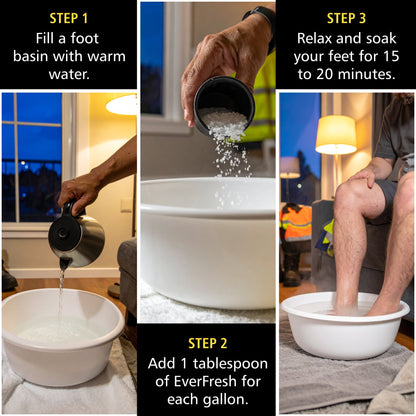 STEP 1
Fill a foot basin with warm water.

STEP 2
Add 1 tablespoon of EverFresh for each gallon.

STEP 3
Relax and soak your feet for 15 to 20 minutes.